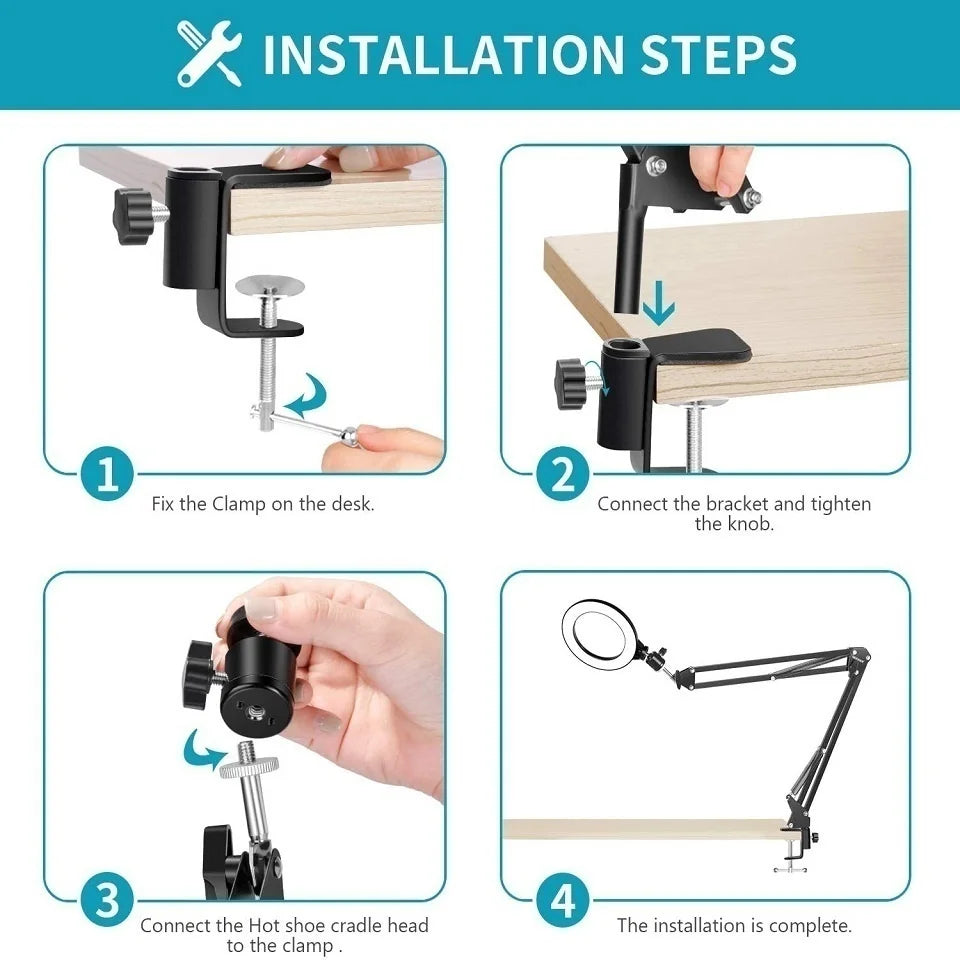 INSTALLATION STEPS

1
Fix the Clamp on the desk.

2
Connect the bracket and tighten the knob.

3
Connect the Hot shoe cradle head to the clamp .

4
The installation is complete.